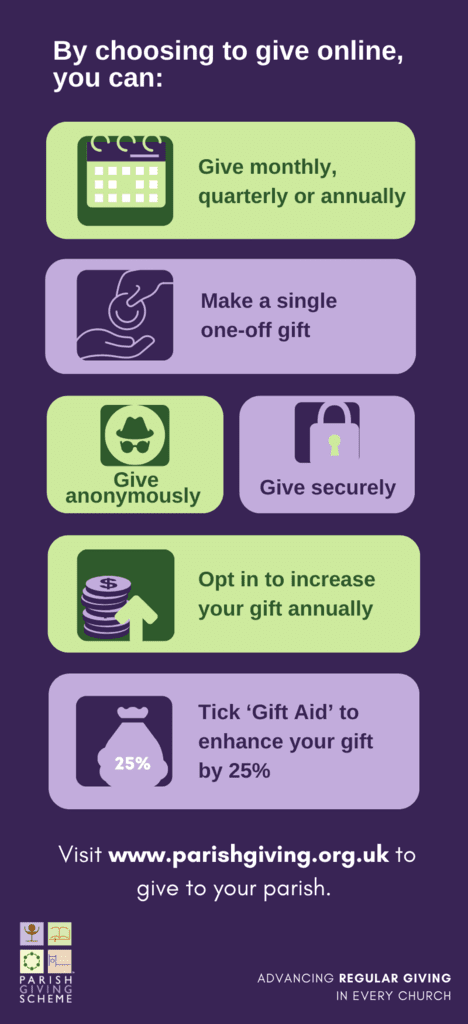 By choosing to give online, you can:

Give monthly, quarterly or annually

Make a single one-off gift

Give anonymously

Give securely

$

Opt in to increase your gift annually

25%

Tick 'Gift Aid' to enhance your gift by 25%

Visit www.parishgiving.org.uk to give to your parish.

PARISH GIVING SCHEME

ADVANCING REGULAR GIVING IN EVERY CHURCH